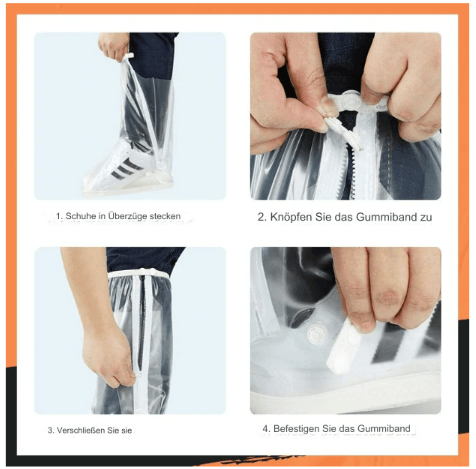 1. Schuhe in Überzüge stecken

2. Knöpfen Sie das Gummiband zu

3. Verschließen Sie sie

4. Befestigen Sie das Gummiband