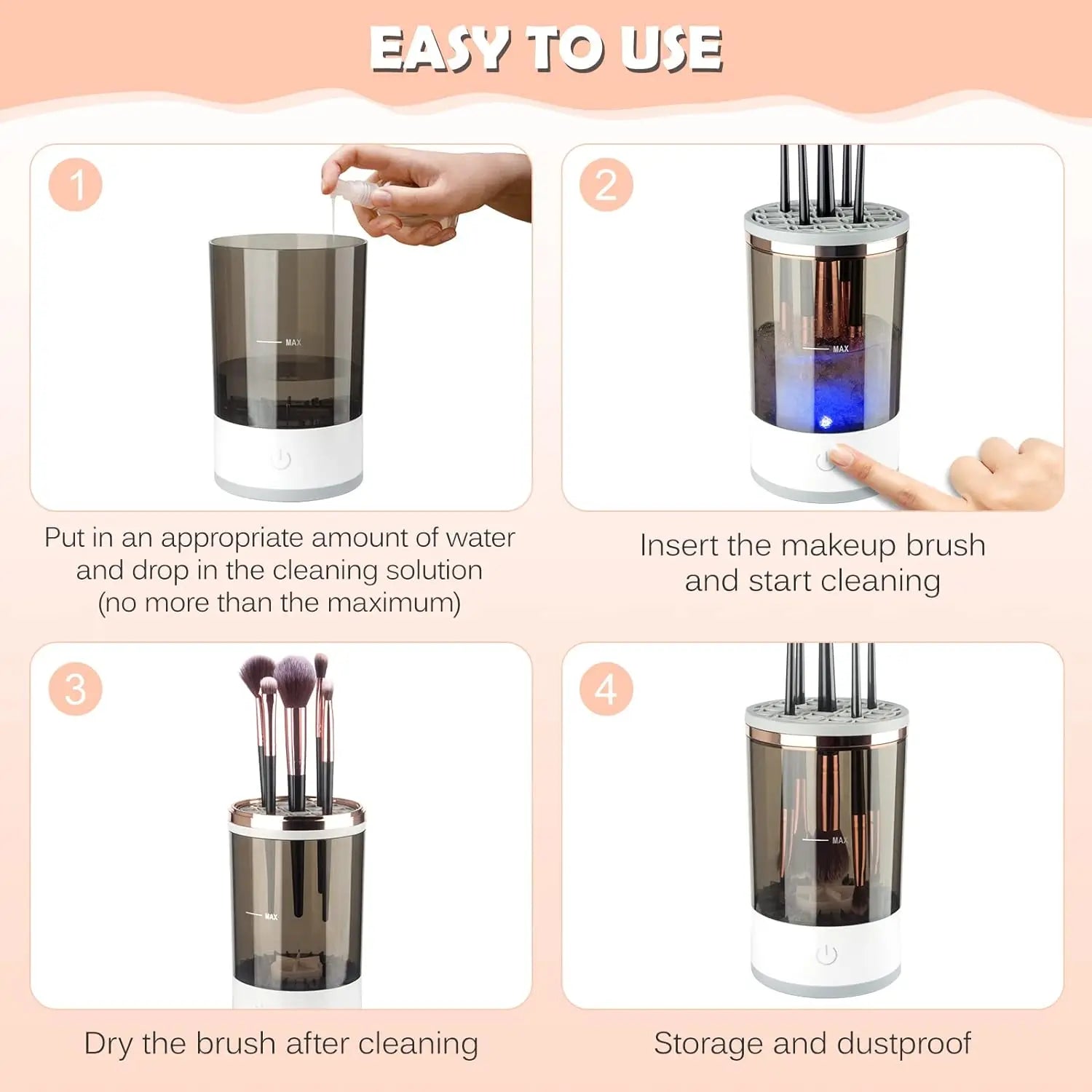 EASY TO USE

1

MAX

Put in an appropriate amount of water and drop in the cleaning solution (no more than the maximum)

2

MAX

Insert the makeup brush and start cleaning

3

MAX

Dry the brush after cleaning

4

MAX

Storage and dustproof