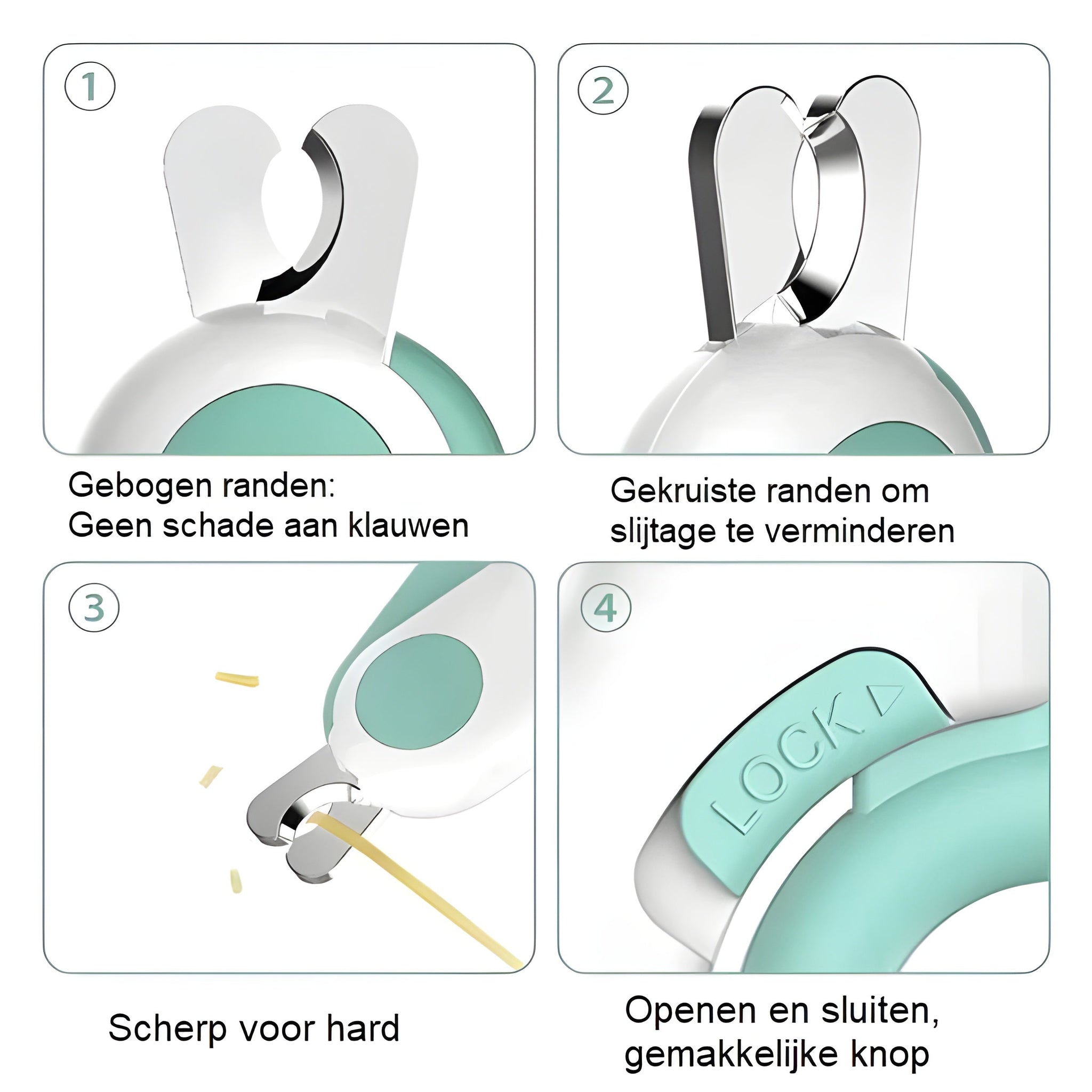 1

Gebogen randen:
Geen schade aan klauwen

2

Gekruiste randen om slijtage te verminderen

3

Scherp voor hard

4

LOCK

Openen en sluiten, gemakkelijke knop