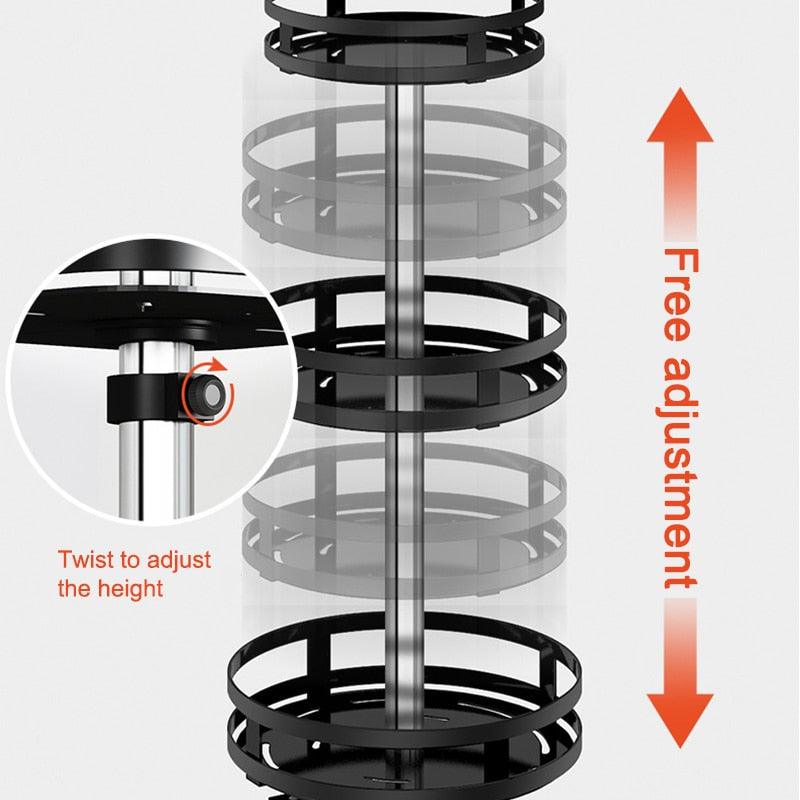 Twist to adjust the height

Free adjustment