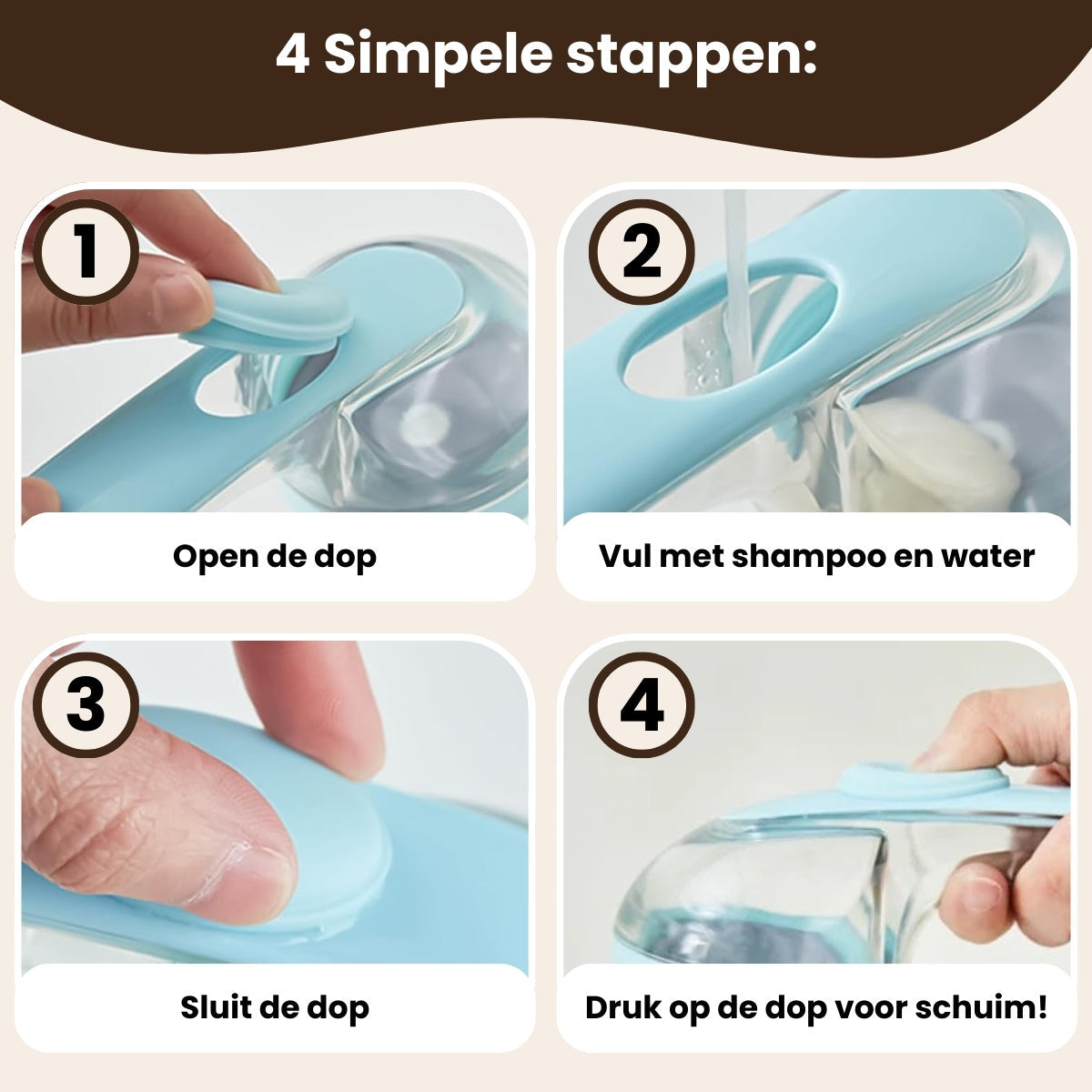 4 Simpele stappen:

1

Open de dop

2

Vul met shampoo en water

3

Sluit de dop

4

Druk op de dop voor schuim!