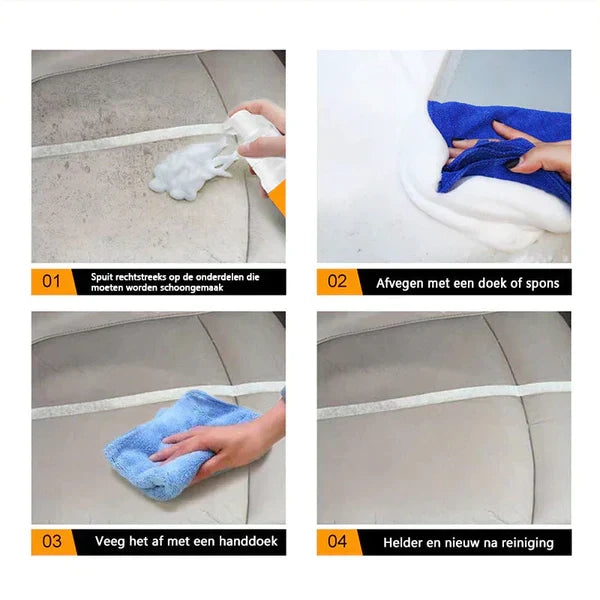 01 Spuit rechtstreeks op de onderdelen die moeten worden schoongemaak

02 Afvegen met een doek of spons

03 Veeg het af met een handdoek

04 Helder en nieuw na reiniging