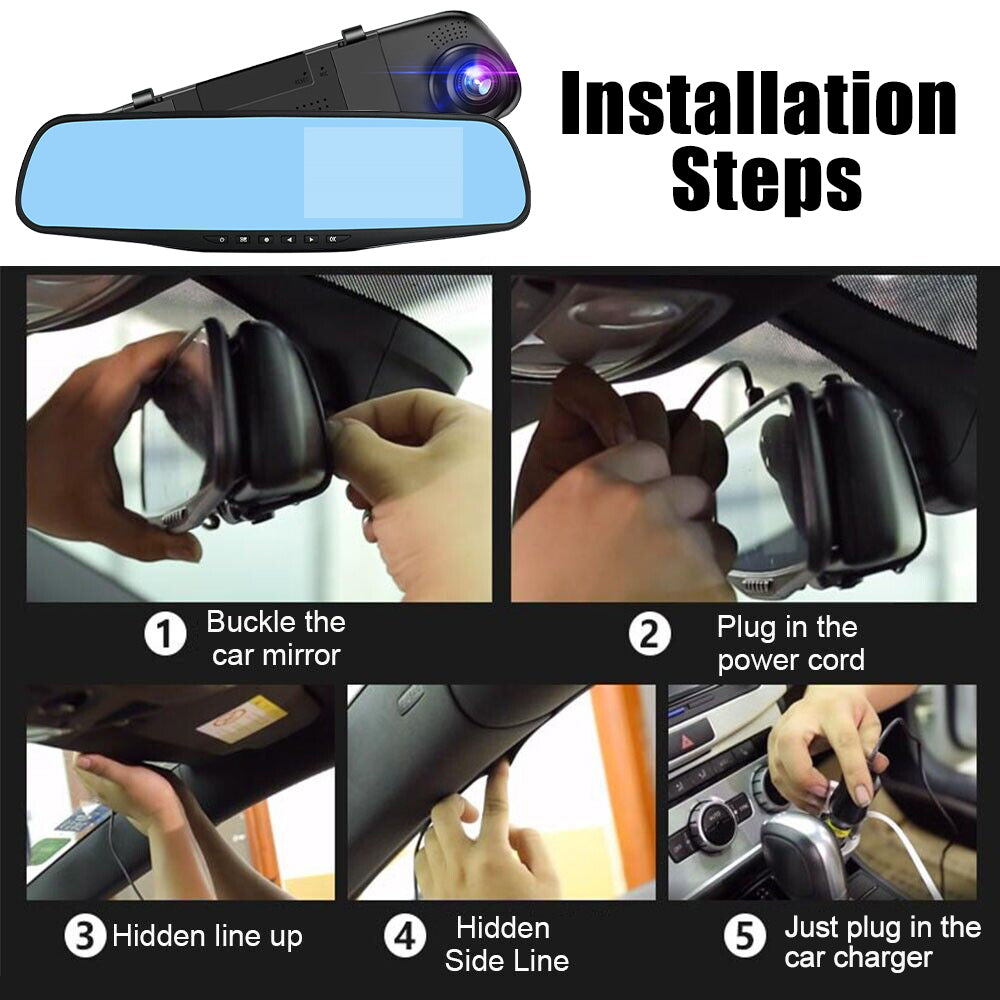 Installation Steps

1 Buckle the car mirror

2 Plug in the power cord

3 Hidden line up

4 Hidden Side Line

5 Just plug in the car charger