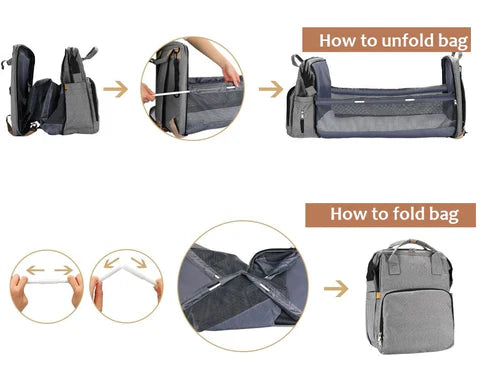 How to unfold bag

How to fold bag